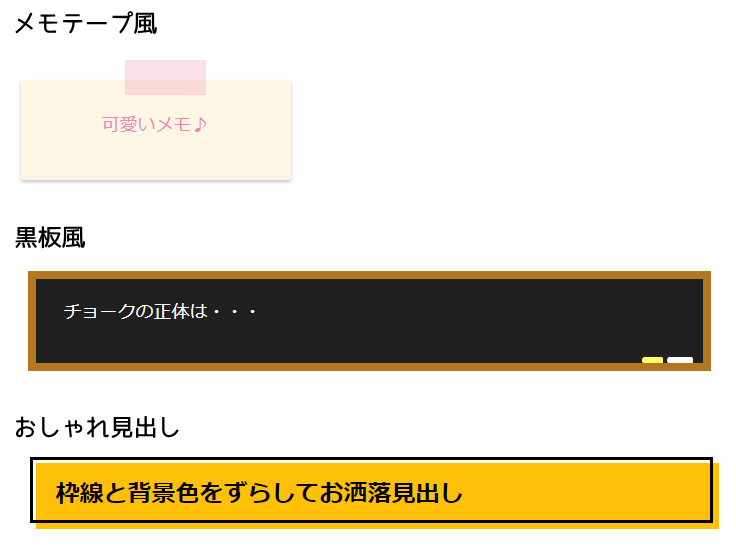 メモテープ風

可愛いメモ♪

黒板風

チョークの正体は・・・

おしゃれ見出し

枠線と背景色をずらしてお洒落見出し